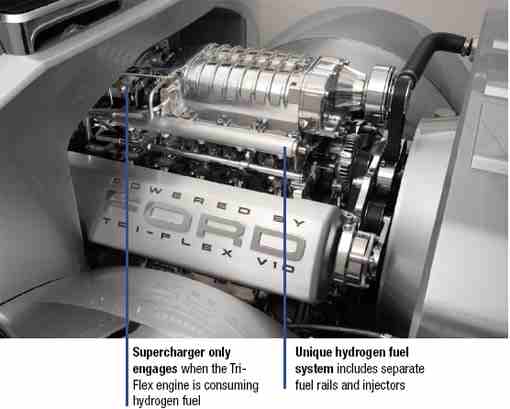 POWERED BY
FORD
TRI-FLEX V10

Supercharger only engages when the Tri-Flex engine is consuming hydrogen fuel

Unique hydrogen fuel system includes separate fuel rails and injectors